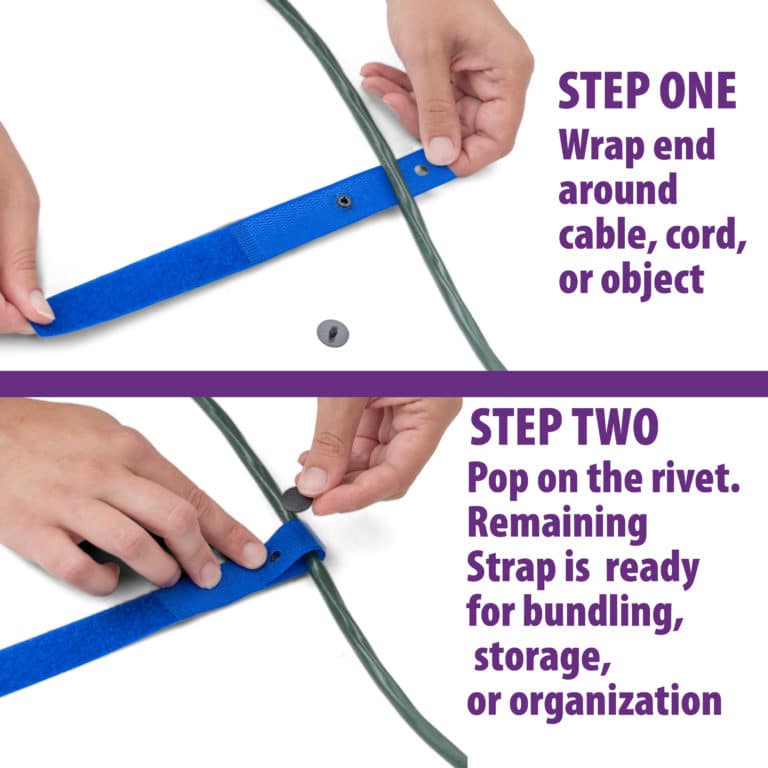 STEP ONE
Wrap end around cable, cord, or object

STEP TWO
Pop on the rivet. Remaining Strap is ready for bundling, storage, or organization